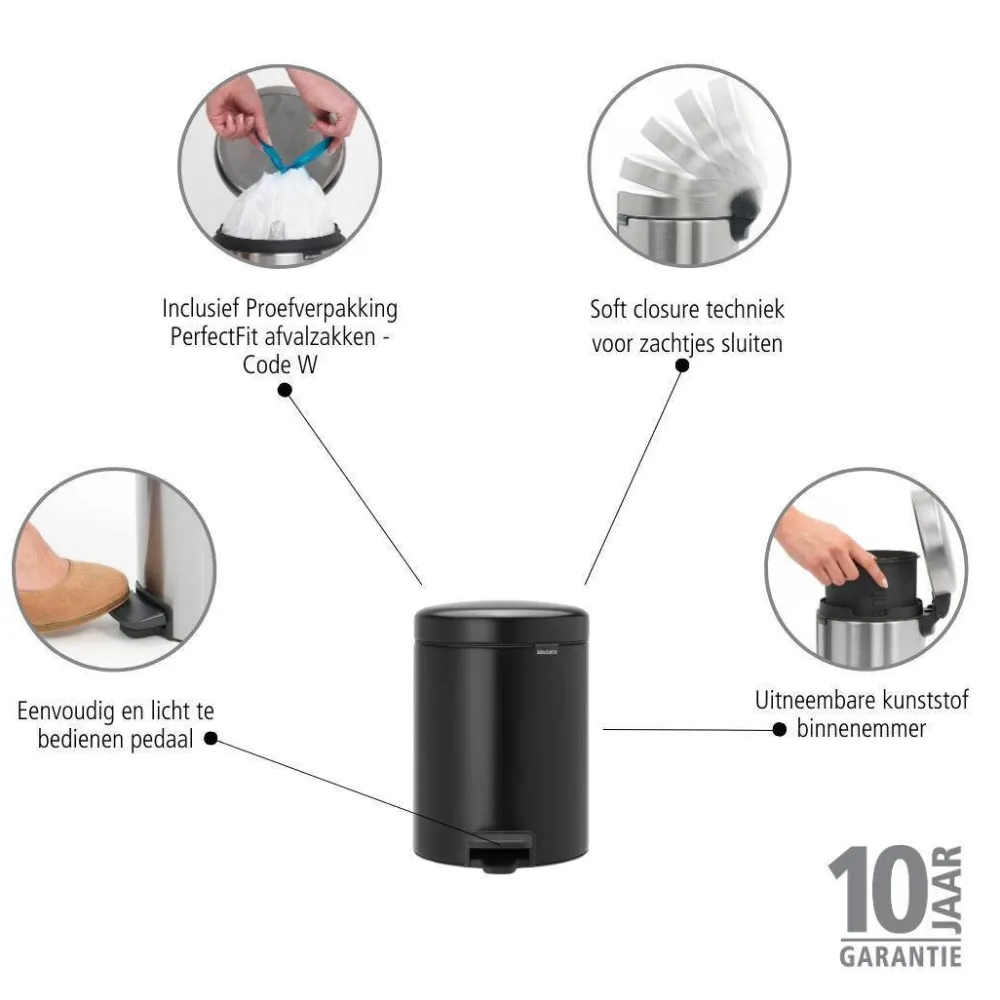 Inclusief Proefverpakking PerfectFit afvalzakken - Code W

Soft closure techniek voor zachtjes sluiten

Eenvoudig en licht te bedienen pedaal

Uitneembare kunststof binnenemmer

10 JAAR GARANTIE