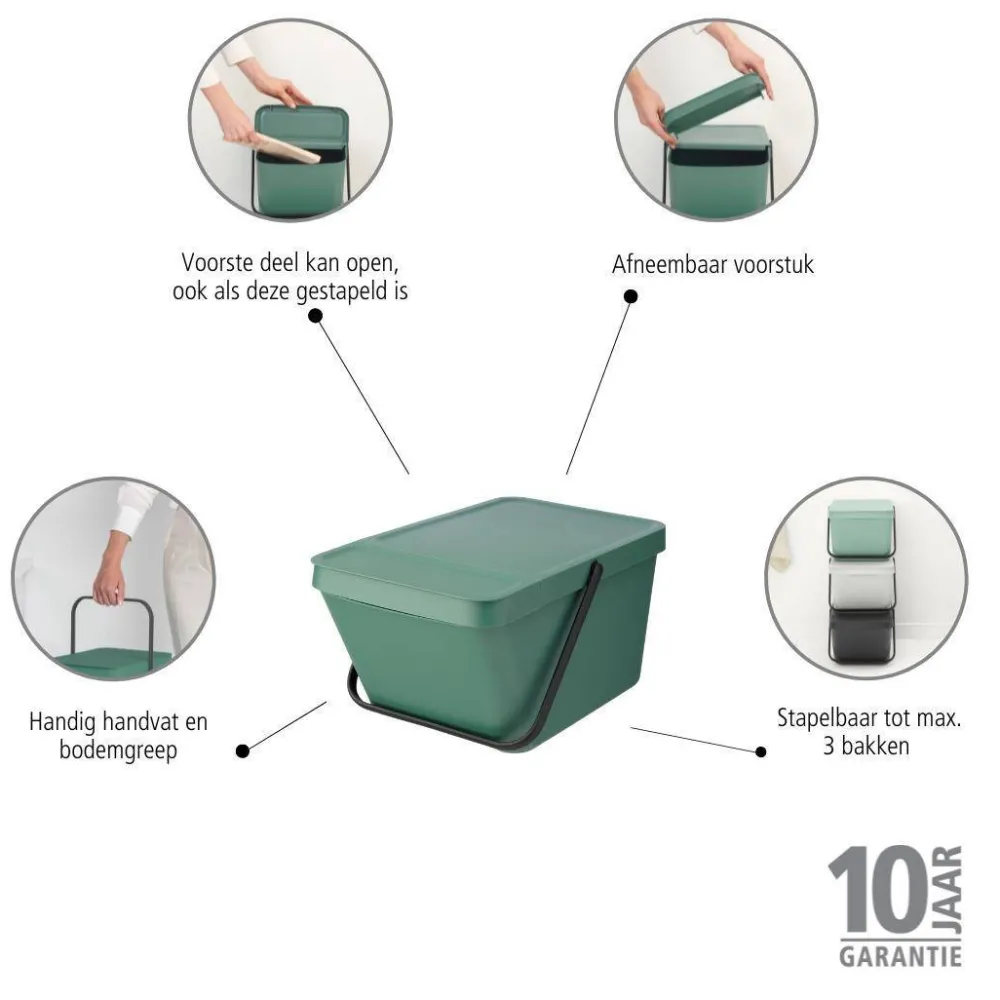 Voorste deel kan open, ook als deze gestapeld is

Afneembaar voorstuk

Handig handvat en bodemgreep

Stapelbaar tot max. 3 bakken

10 JAAR GARANTIE