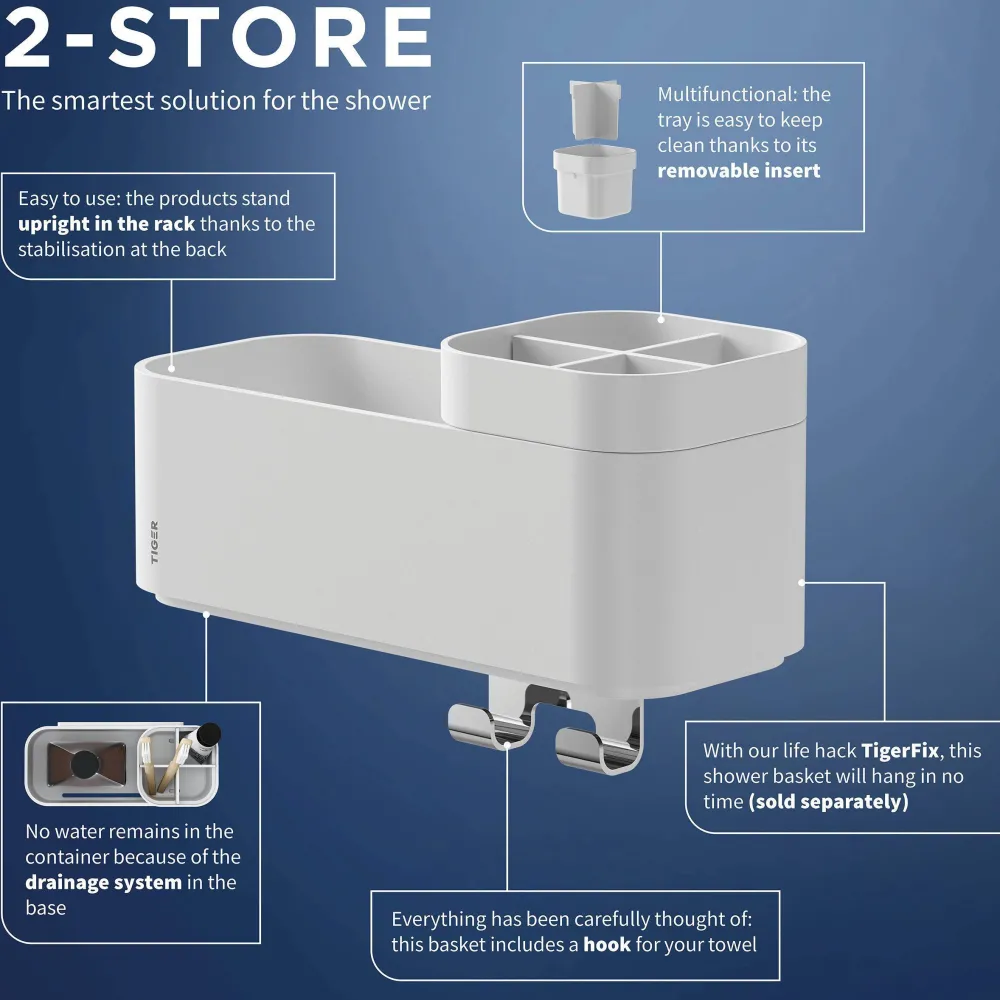 2-STORE

The smartest solution for the shower

Easy to use: the products stand upright in the rack thanks to the stabilisation at the back

Multifunctional: the tray is easy to keep clean thanks to its removable insert

TIGER

With our life hack TigerFix, this shower basket will hang in no time (sold separately)

No water remains in the container because of the drainage system in the base

Everything has been carefully thought of: this basket includes a hook for your towel