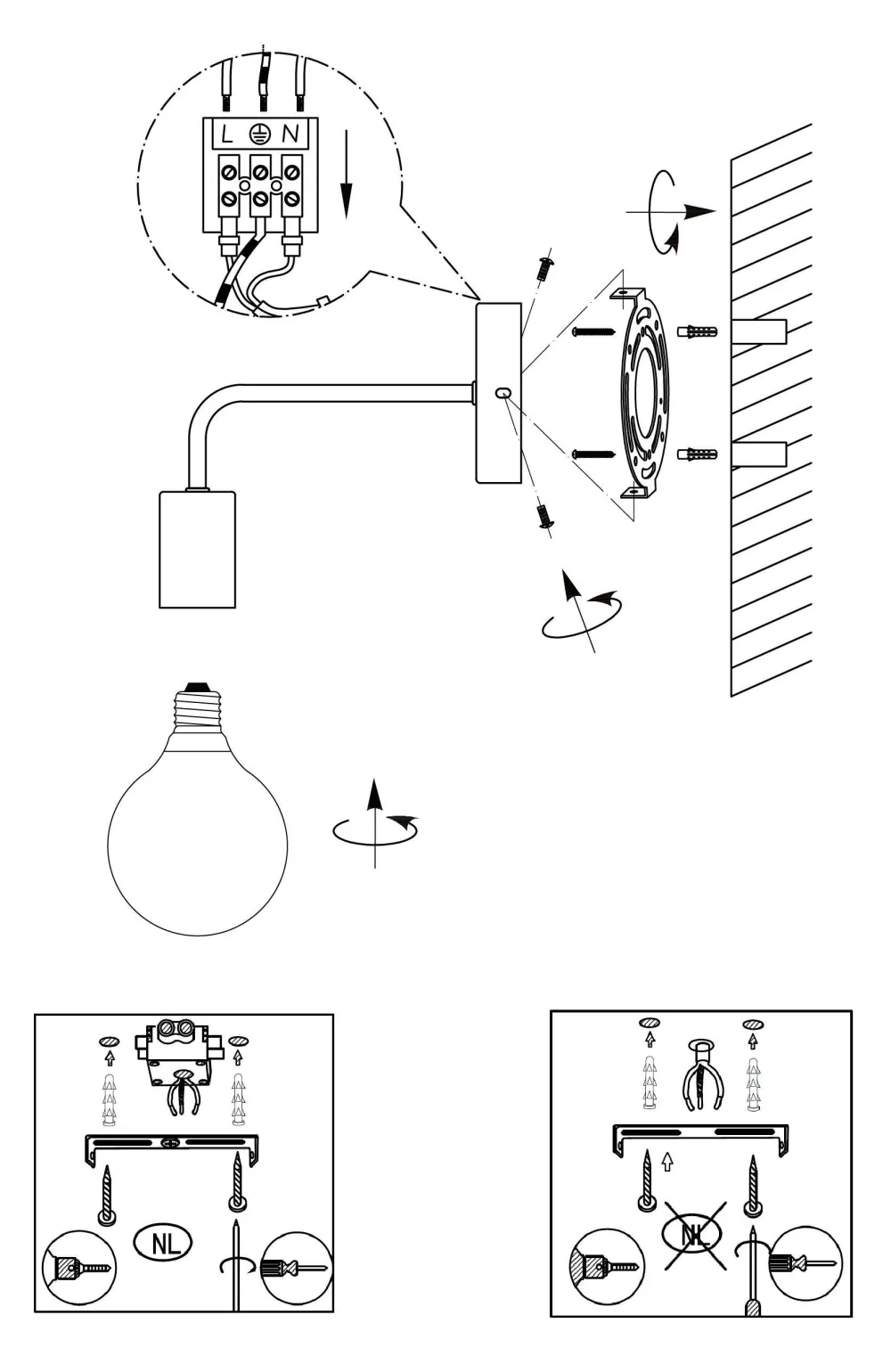 L N

NL

NL